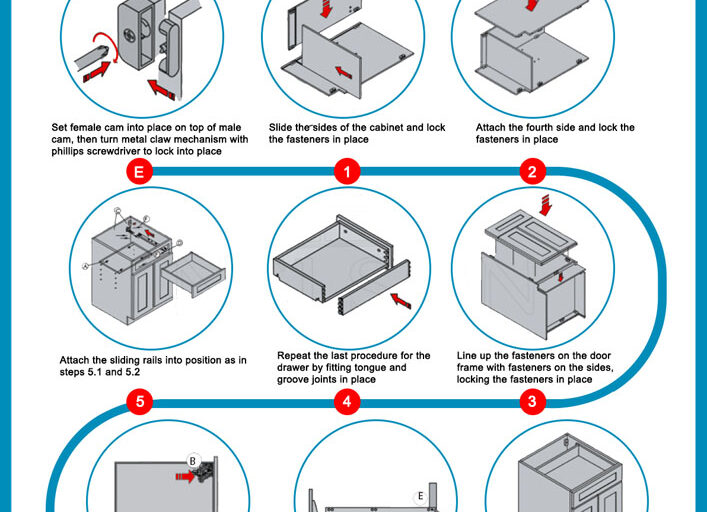 Set female cam into place on top of male cam, then turn metal claw mechanism with phillips screwdriver to lock into place

Slide the sides of the cabinet and lock the fasteners in place

Attach the fourth side and lock the fasteners in place

E

1

2

Attach the sliding rails into position as in steps 5.1 and 5.2

Repeat the last procedure for the drawer by fitting tongue and groove joints in place

Line up the fasteners on the door frame with fasteners on the sides, locking the fasteners in place

5

4

3

B

E